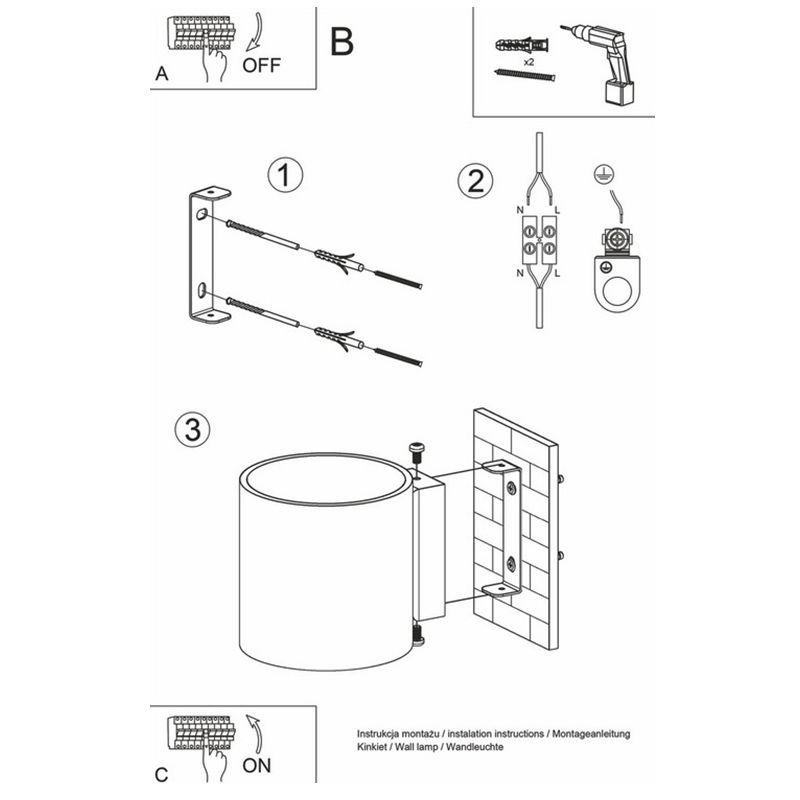 A
OFF

B

x2

1

2

N
L
N
L

3

C
ON

Instrukcja montażu / instalation instructions / Montageanleitung
Kinkiet / Wall lamp / Wandleuchte