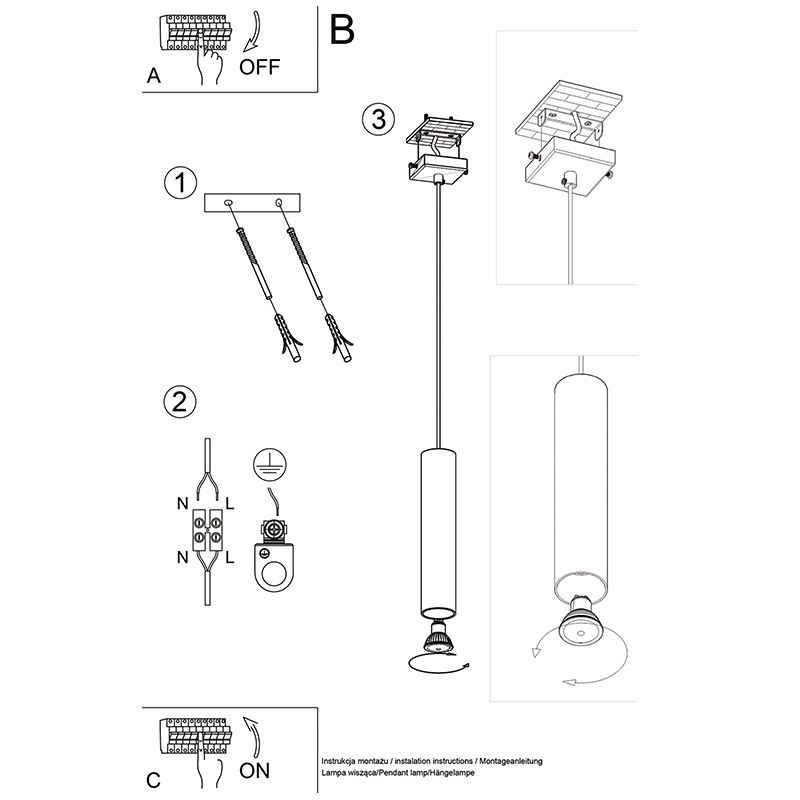 A
OFF

B

1

2

N
L
N
L

3

C
ON

Instrukcja montażu / instalation instructions / Montageanleitung
Lampa wisząca/Pendant lamp/Hängelampe