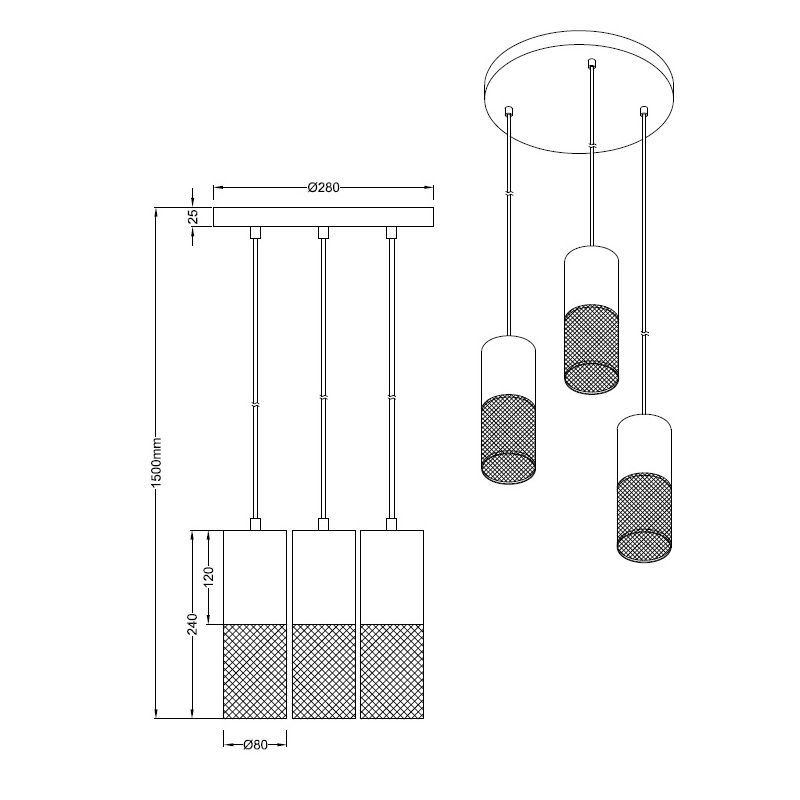 Ø280
25
1500mm
120
240
Ø80