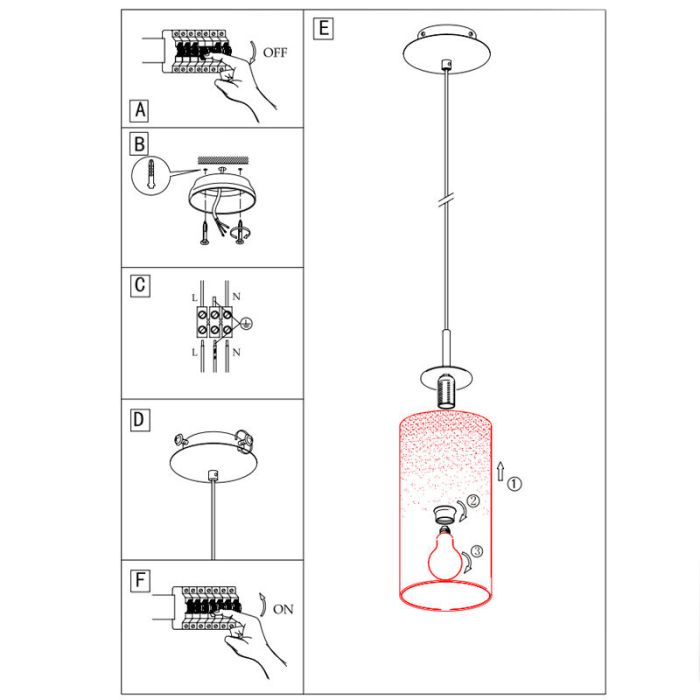 OFF

A

B

C

L N

L N

D

F

ON

E

①

②

③