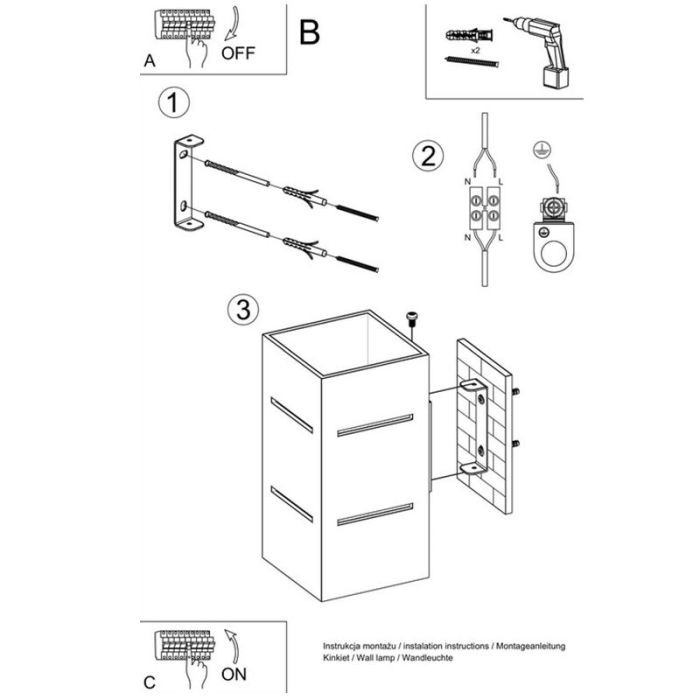 A
OFF
B
x2
1
2
N
L
N
L
3
C
ON
Instrukcja montażu / instalation instructions / Montageanleitung
Kinkiet / Wall lamp / Wandleuchte